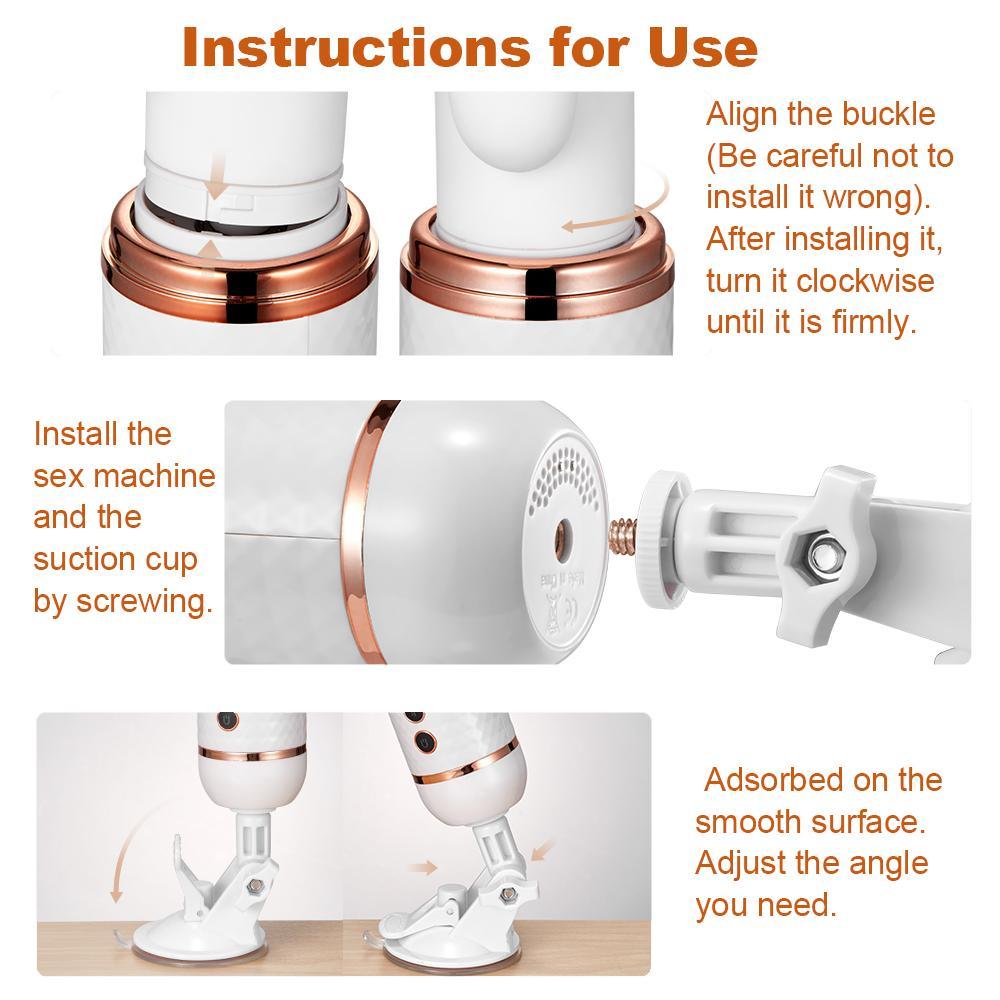 Instructions for Use

Align the buckle (Be careful not to install it wrong). After installing it, turn it clockwise until it is firmly.

Install the sex machine and the suction cup by screwing.

Made in China

Adsorbed on the smooth surface. Adjust the angle you need.