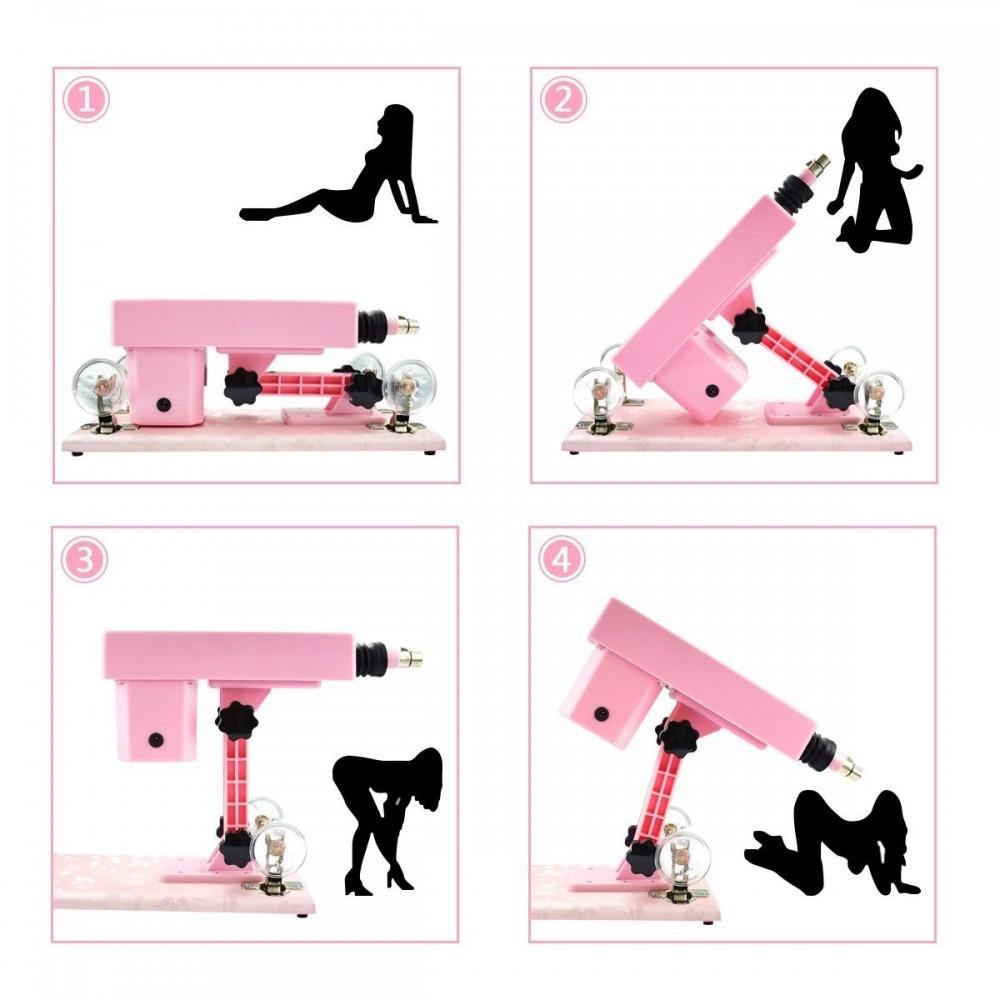 1

2

3

4