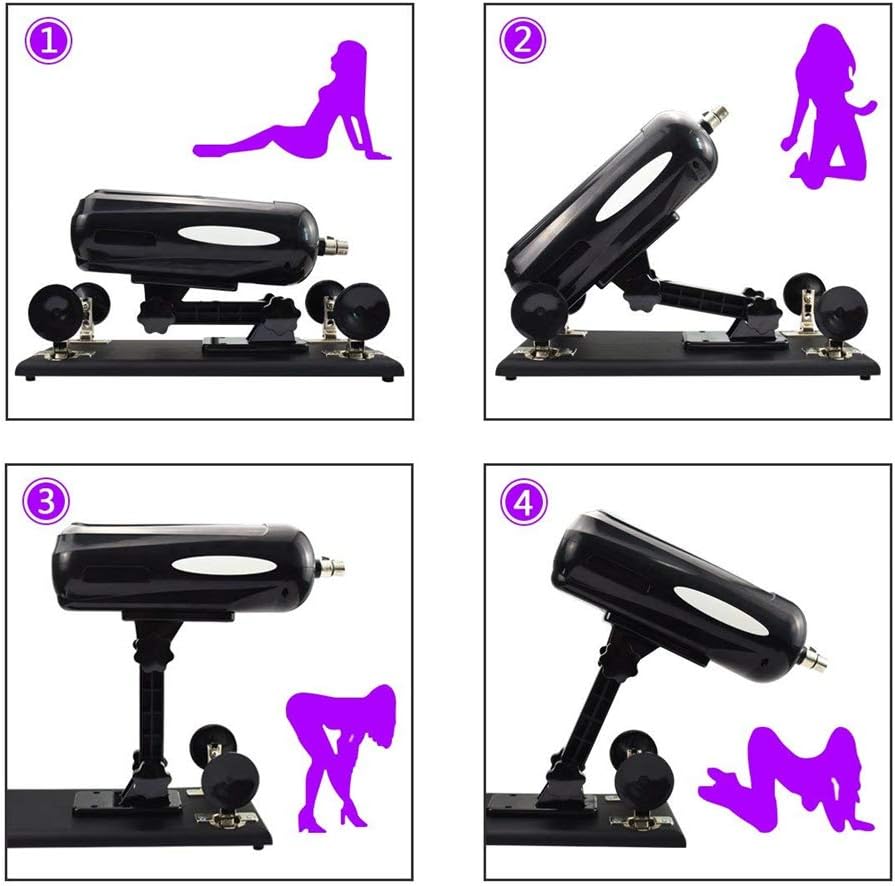 1

2

3

4