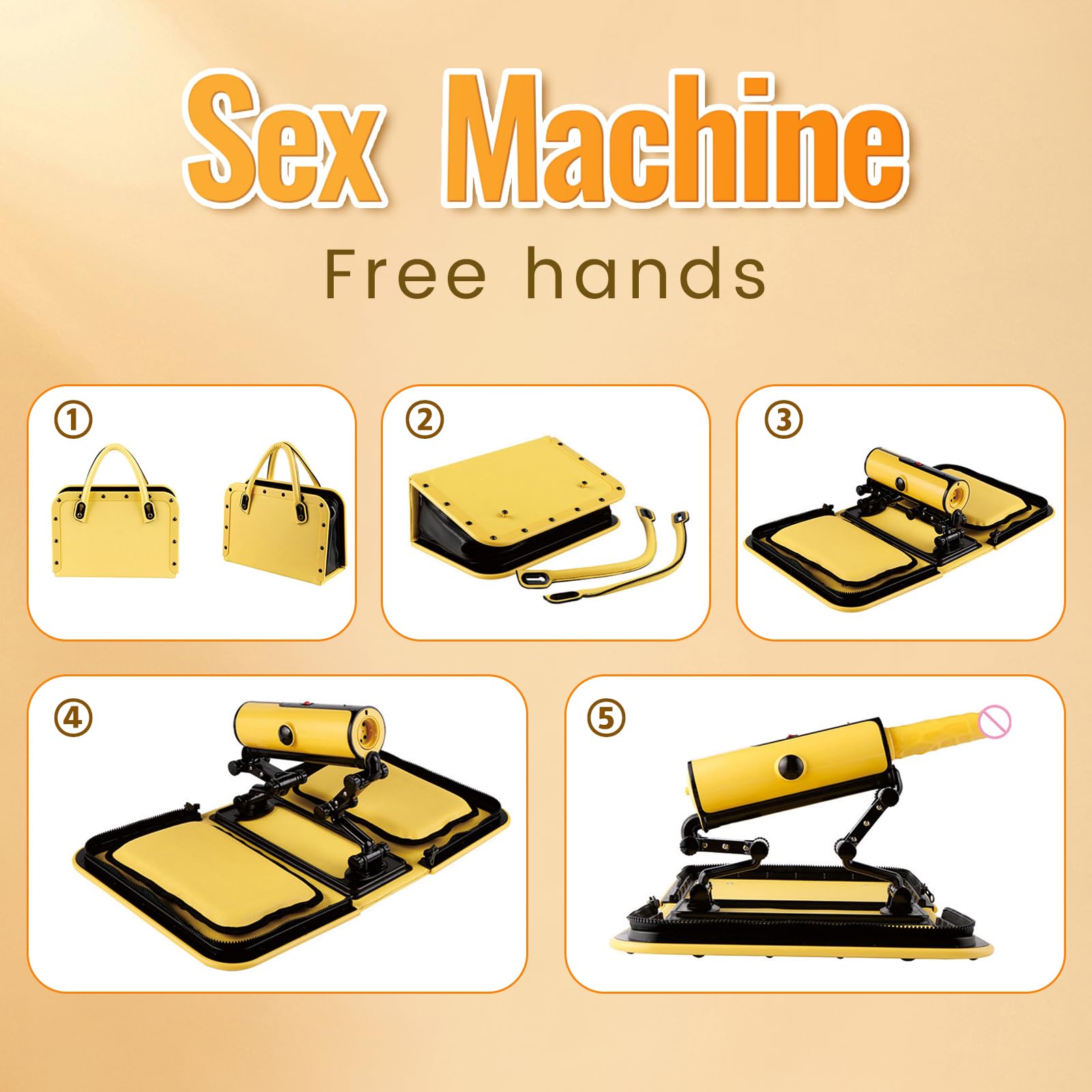 Sex Machine
Free hands

①

②

③

④

⑤