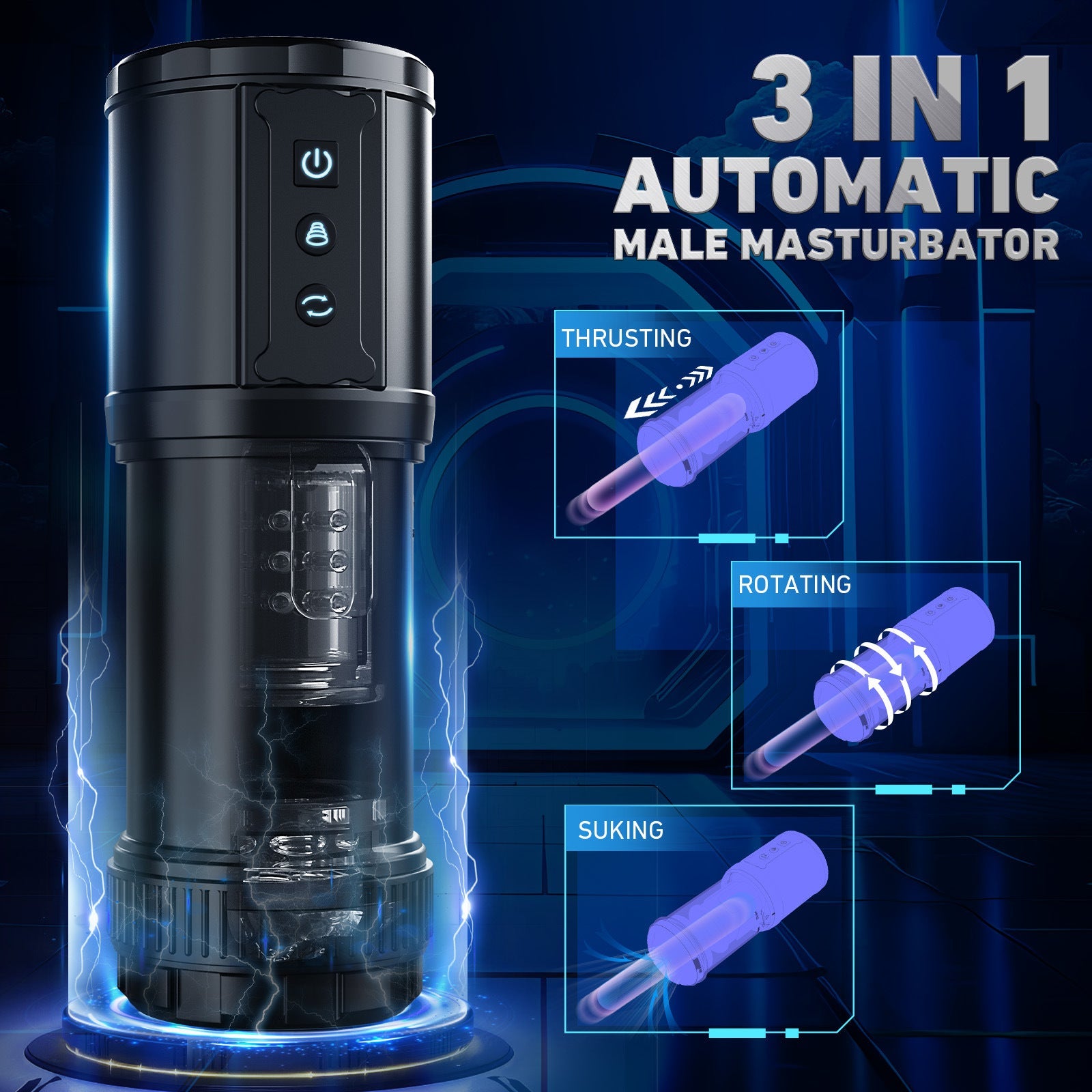 3 IN 1
AUTOMATIC
MALE MASTURBATOR

THRUSTING

ROTATING

SUKING