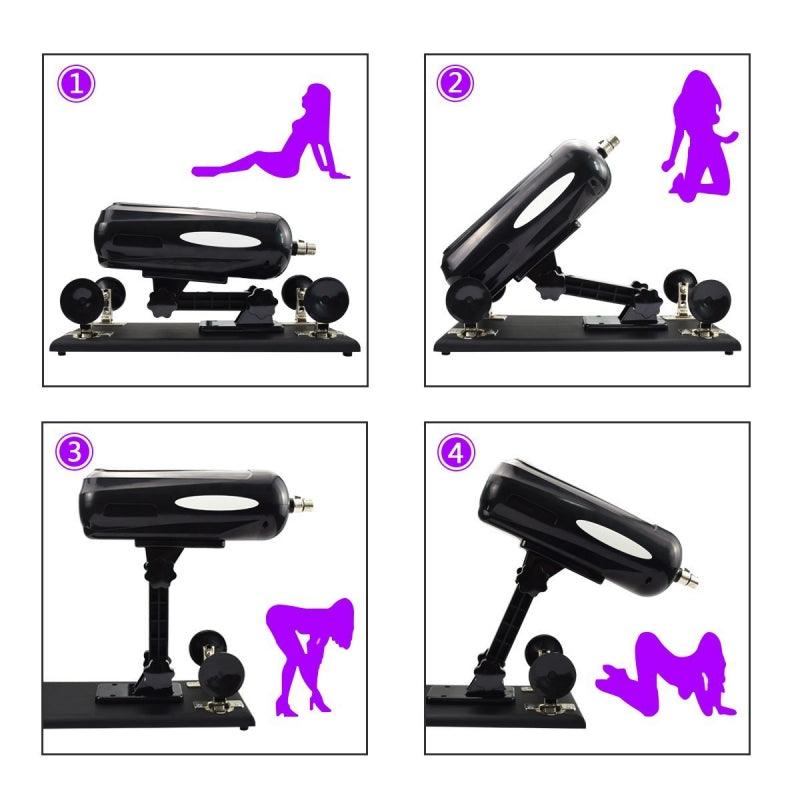 1

2

3

4