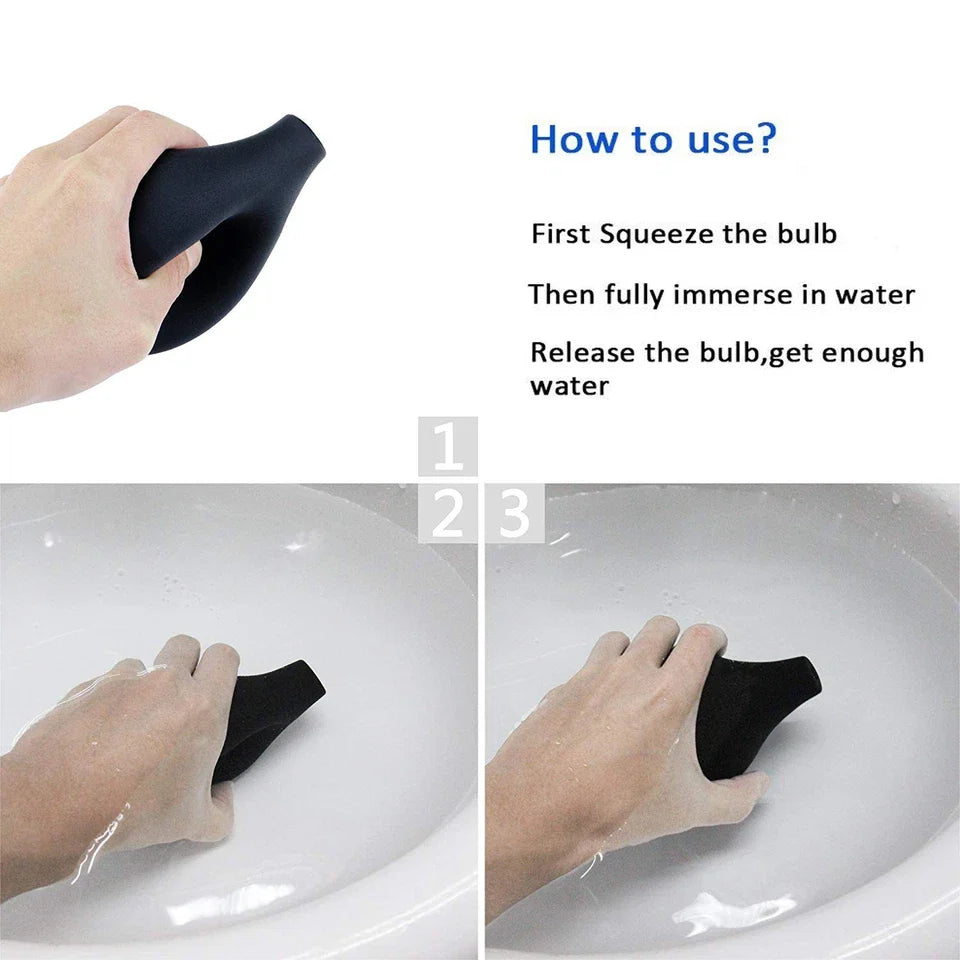 How to use?

First Squeeze the bulb

Then fully immerse in water

Release the bulb,get enough water

1

2

3